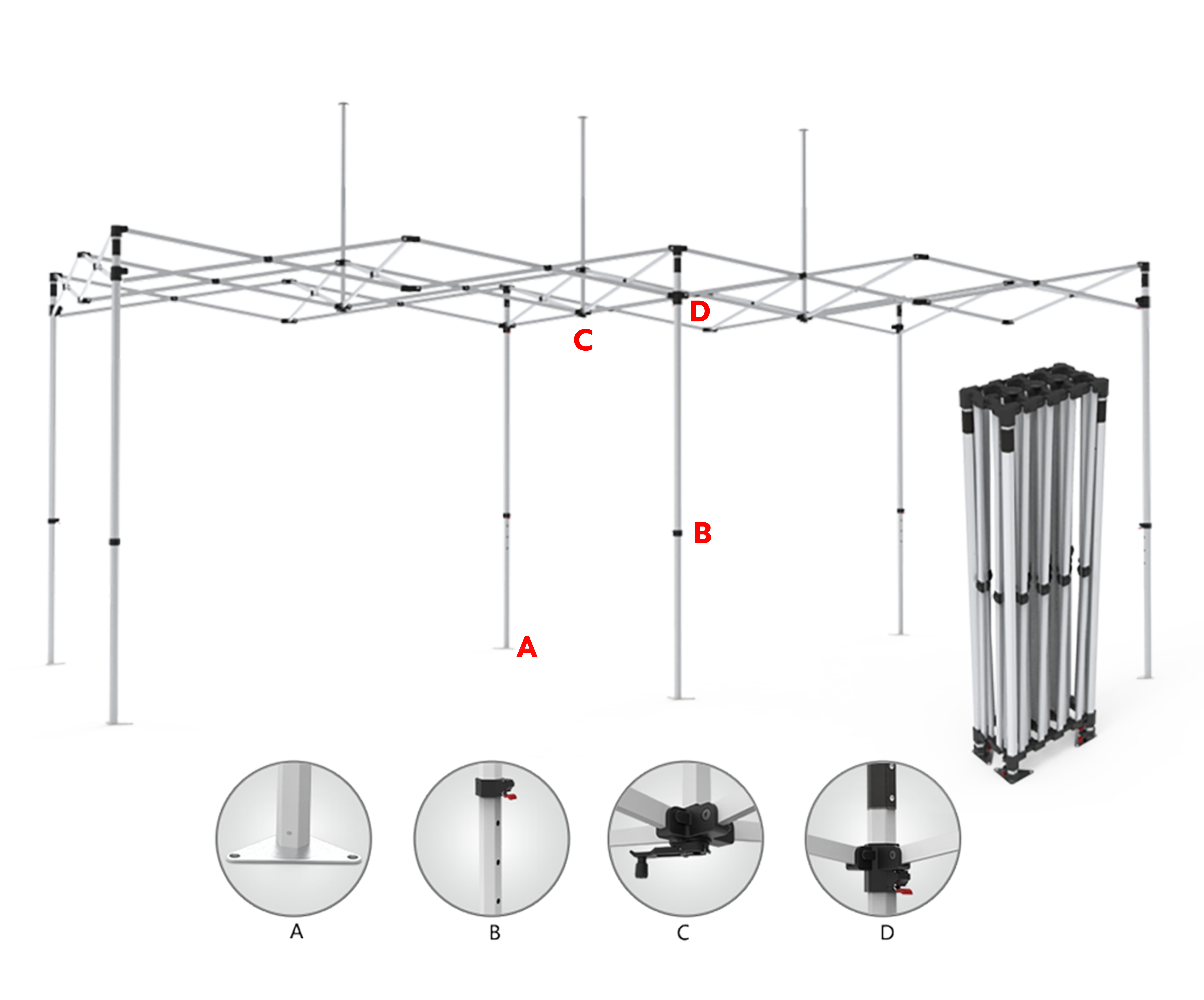 D
C
B
A
A
B
C
D