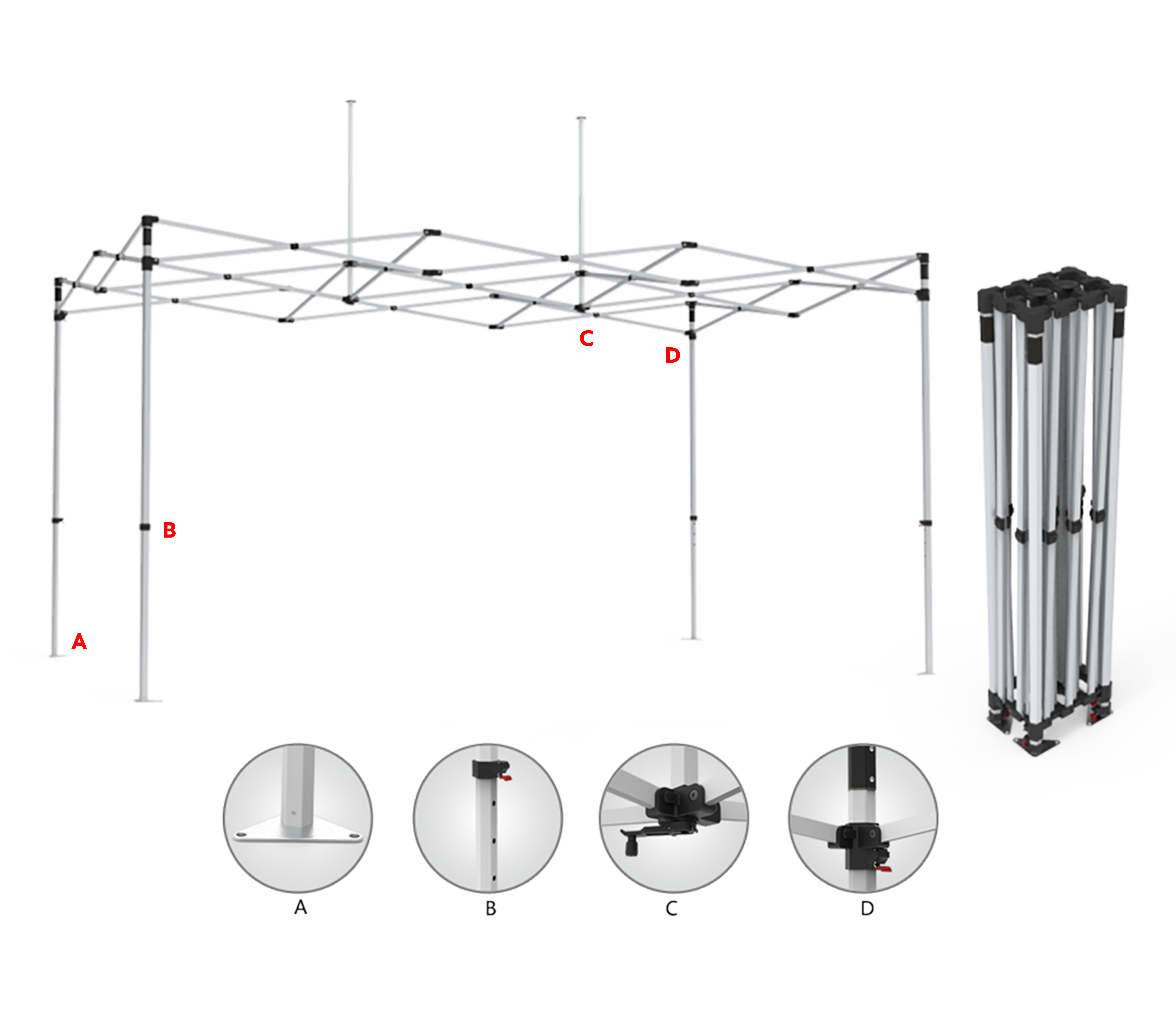 C
D
B
A

A
B
C
D